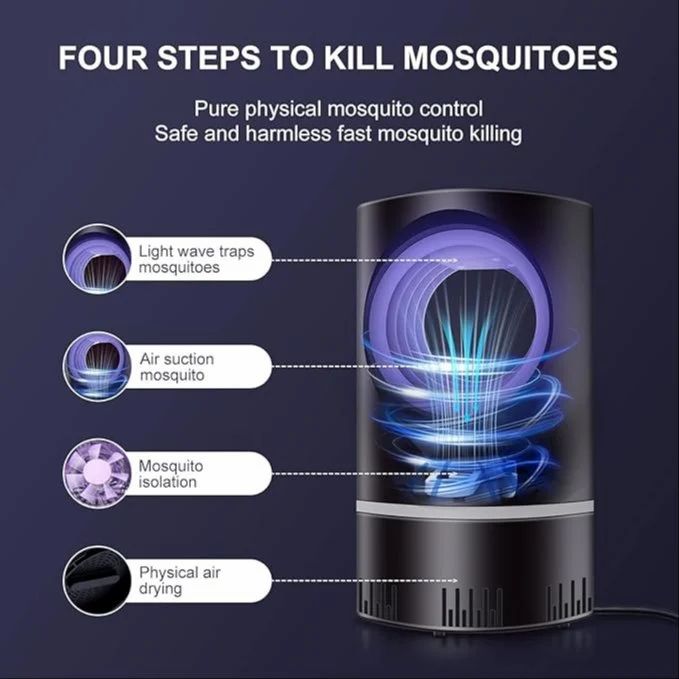 FOUR STEPS TO KILL MOSQUITOES

Pure physical mosquito control
Safe and harmless fast mosquito killing

Light wave traps mosquitoes

Air suction mosquito

Mosquito isolation

Physical air drying